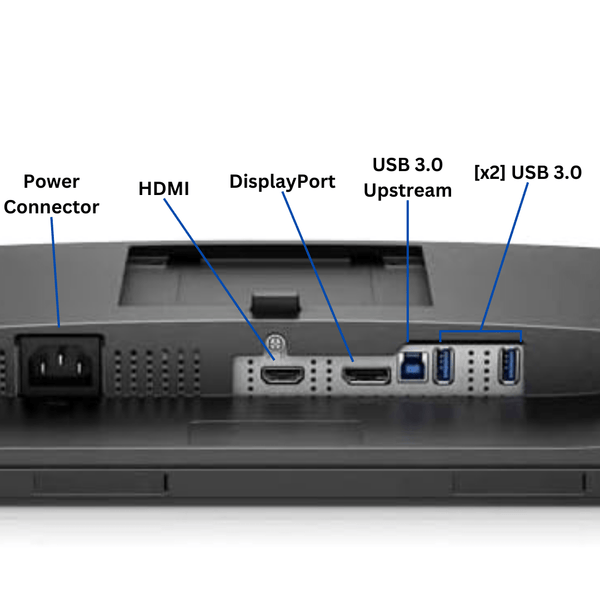 Power Connector

HDMI

DisplayPort

USB 3.0 Upstream

[x2] USB 3.0