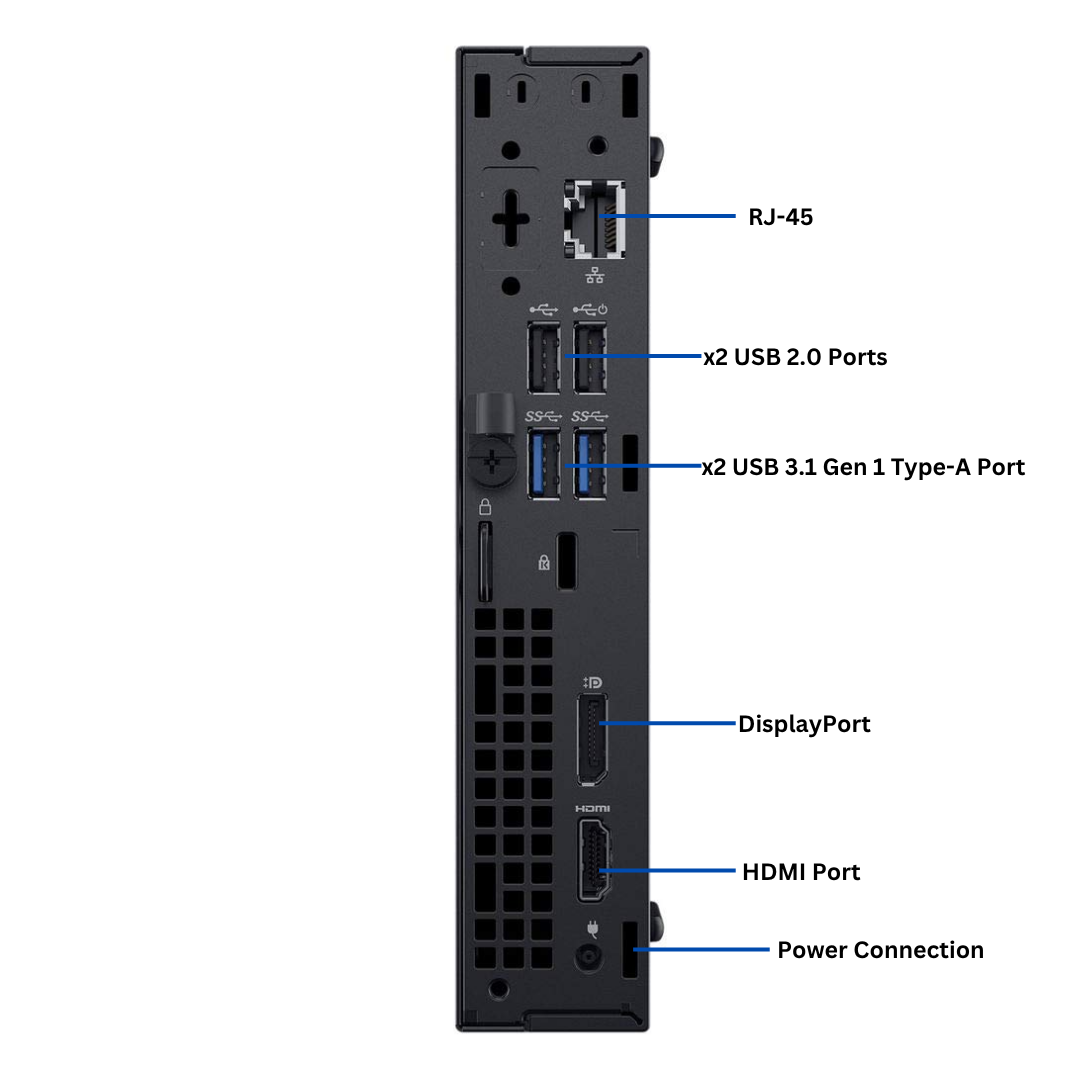 RJ-45

x2 USB 2.0 Ports

SS SS

x2 USB 3.1 Gen 1 Type-A Port

DisplayPort

HDMI

HDMI Port

Power Connection