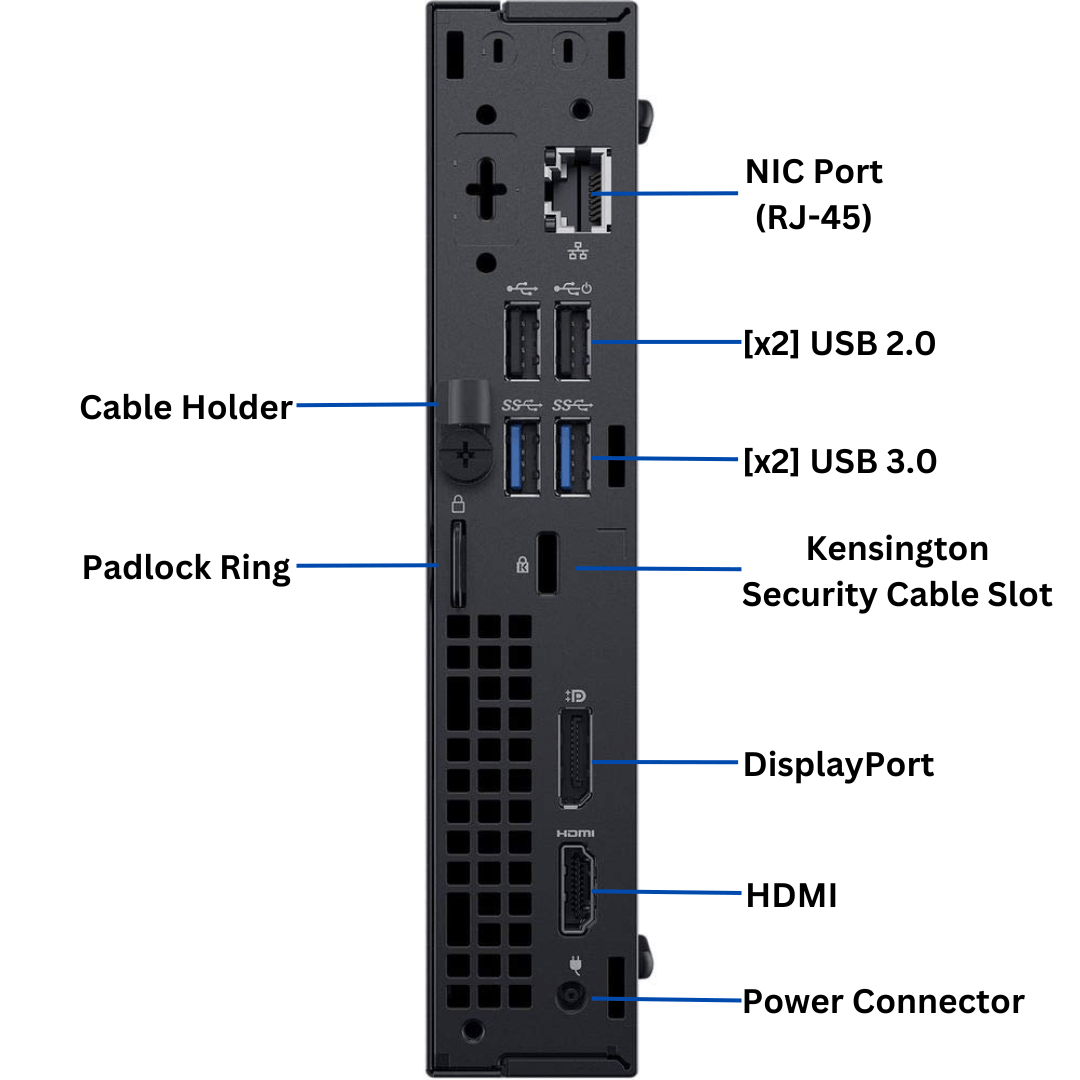 NIC Port
(RJ-45)

[x2] USB 2.0

Cable Holder

[x2] USB 3.0

Padlock Ring

Kensington
Security Cable Slot

DisplayPort

HDMI

HDMI

Power Connector